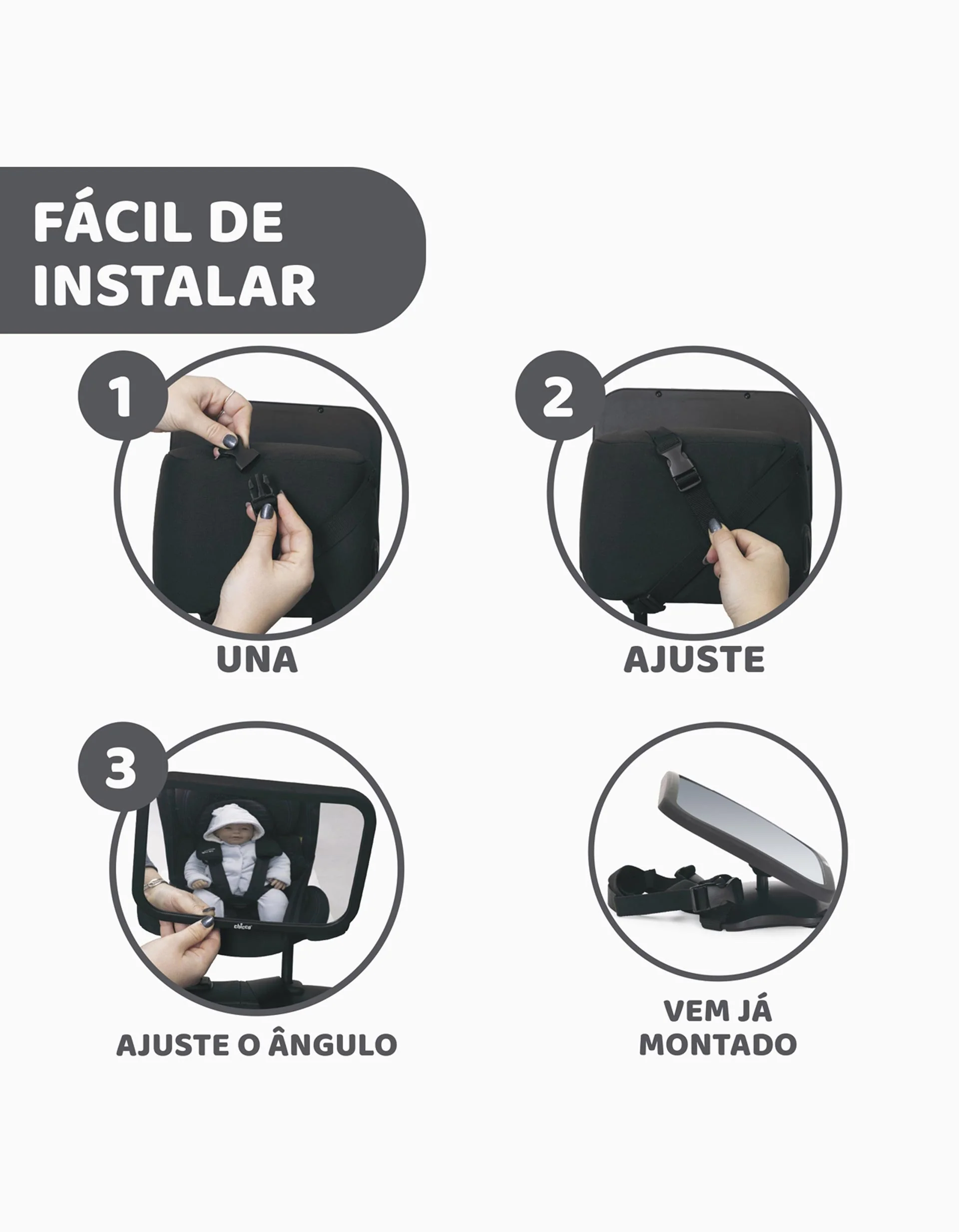 FÁCIL DE INSTALAR

1

UNA

2

AJUSTE

3

chicco

AJUSTE O ÂNGULO

VEM JÁ MONTADO